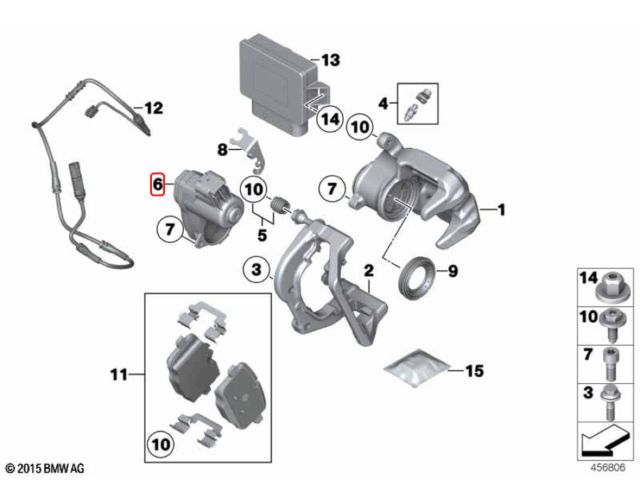 13
12
4
14
10
8
6
10
7
1
7
5
3
2
9
11
15
10
14
10
7
3
© 2015 BMW AG
456806