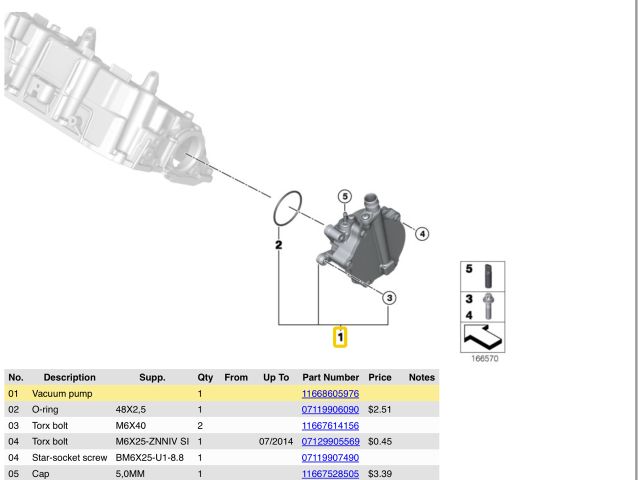 5
4
2
3
1

5
3
4
166570

| No. | Description | Supp. | Qty | From | Up To | Part Number | Price | Notes |
|---|---|---|---|---|---|---|---|---|
| 01 | Vacuum pump | | 1 | | | 11668605976 | | |
| 02 | O-ring | 48X2,5 | 1 | | | 07119906090 | $2.51 | |
| 03 | Torx bolt | M6X40 | 2 | | | 11667614156 | | |
| 04 | Torx bolt | M6X25-ZNNIV SI | 1 | | 07/2014 | 07129905569 | $0.45 | |
| 04 | Star-socket screw | BM6X25-U1-8.8 | 1 | | | 07119907490 | | |
| 05 | Cap | 5,0MM | 1 | | | 11667528505 | $3.39 | |