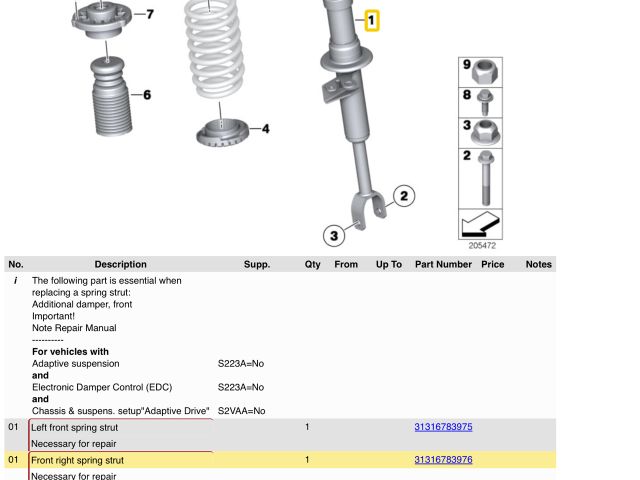 7
6
4
1
2
3
9
8
3
2
205472

| No. | Description | Supp. | Qty | From | Up To | Part Number | Price | Notes |
|---|---|---|---|---|---|---|---|---|
| i | The following part is essential when replacing a spring strut: Additional damper, front Important! Note Repair Manual ---------- **For vehicles with** Adaptive suspension **and** Electronic Damper Control (EDC) **and** Chassis & suspens. setup"Adaptive Drive" | S223A=No S223A=No S2VAA=No | | | | | | |
| 01 | Left front spring strut Necessary for repair | | 1 | | | 31316783975 | | |
| 01 | Front right spring strut Necessary for repair | | 1 | | | 31316783976 | | |