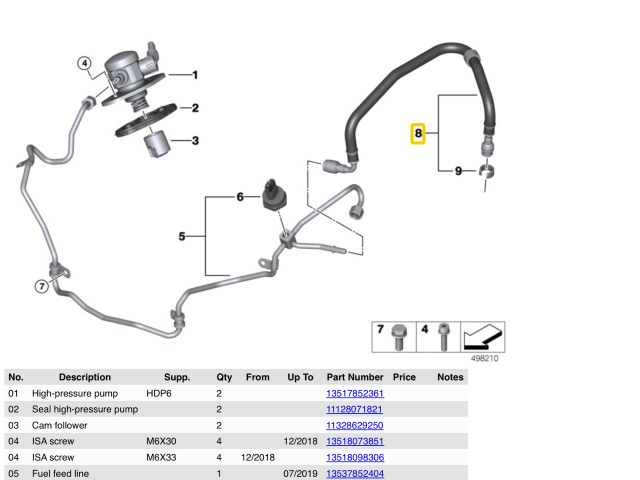 4
1
2
3
8
9
6
5
7
7
4
498210

| No. | Description | Supp. | Qty | From | Up To | Part Number | Price | Notes |
|---|---|---|---|---|---|---|---|---|
| 01 | High-pressure pump | HDP6 | 2 | | | 13517852361 | | |
| 02 | Seal high-pressure pump | | 2 | | | 11128071821 | | |
| 03 | Cam follower | | 2 | | | 11328629250 | | |
| 04 | ISA screw | M6X30 | 4 | | 12/2018 | 13518073851 | | |
| 04 | ISA screw | M6X33 | 4 | 12/2018 | | 13518098306 | | |
| 05 | Fuel feed line | | 1 | | 07/2019 | 13537852404 | | |