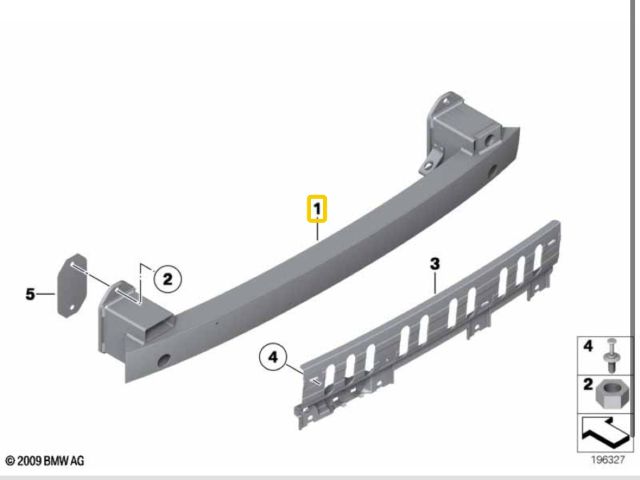 1
2
5
3
4
4
2
© 2009 BMW AG
196327