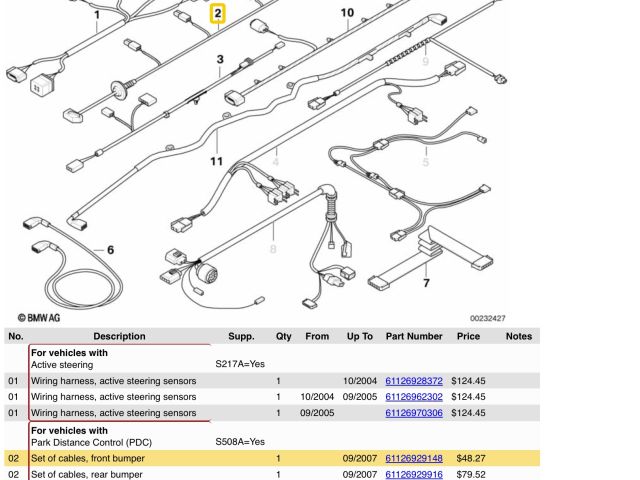 1
2
10
3
9
11
4
5
6
8
7
© BMW AG
00232427

| No. | Description | Supp. | Qty | From | Up To | Part Number | Price | Notes |
|---|---|---|---|---|---|---|---|---|
| | **For vehicles with** Active steering | S217A=Yes | | | | | | |
| 01 | Wiring harness, active steering sensors | | 1 | | 10/2004 | 61126928372 | $124.45 | |
| 01 | Wiring harness, active steering sensors | | 1 | 10/2004 | 09/2005 | 61126962302 | $124.45 | |
| 01 | Wiring harness, active steering sensors | | 1 | 09/2005 | | 61126970306 | $124.45 | |
| | **For vehicles with** Park Distance Control (PDC) | S508A=Yes | | | | | | |
| 02 | Set of cables, front bumper | | 1 | | 09/2007 | 61126929148 | $48.27 | |
| 02 | Set of cables, rear bumper | | 1 | | 09/2007 | 61126929916 | $79.52 | |