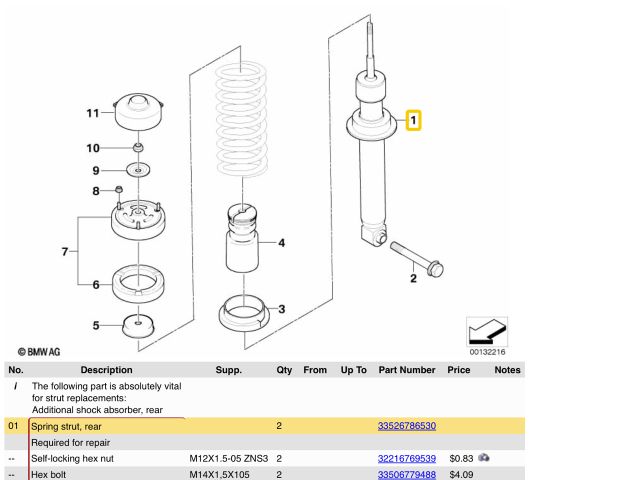 11
10
9
8
7
6
5
4
3
1
2
© BMW AG
00132216

| No. | Description | Supp. | Qty | From | Up To | Part Number | Price | Notes |
|---|---|---|---|---|---|---|---|---|
| i | The following part is absolutely vital for strut replacements: Additional shock absorber, rear | | | | | | | |
| 01 | Spring strut, rear | | 2 | | | 33526786530 | | |
| | Required for repair | | | | | | | |
| -- | Self-locking hex nut | M12X1.5-05 ZNS3 | 2 | | | 32216769539 | $0.83 | |
| -- | Hex bolt | M14X1,5X105 | 2 | | | 33506779488 | $4.09 | |