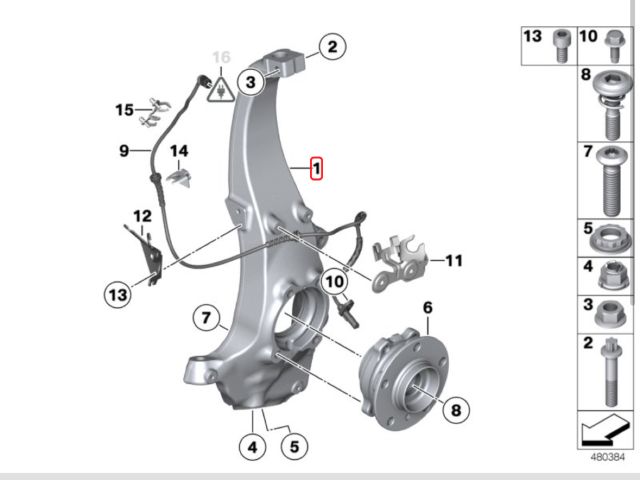 16
2
3
15
9
14
1
12
11
13
10
7
6
8
4
5

13
10
8
7
5
4
3
2
480384