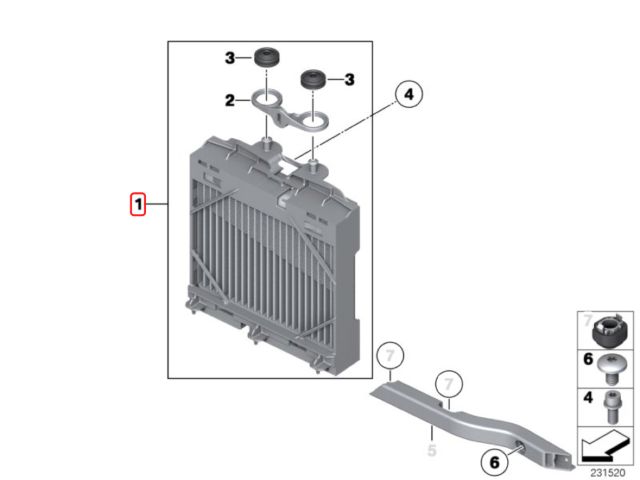 3
3
2
4
1
7
7
5
6
7
6
4
231520