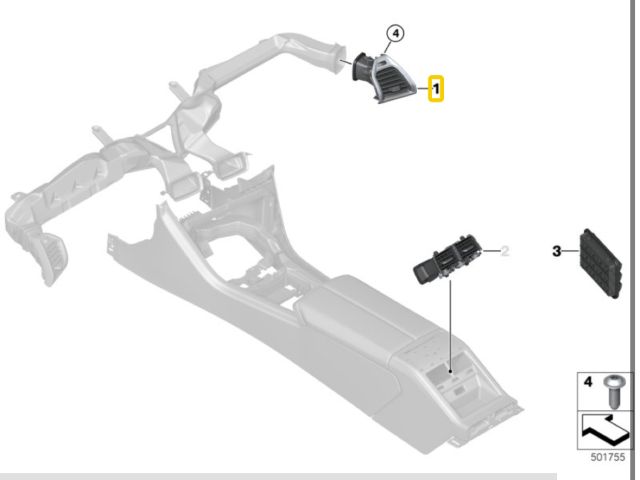 4
1
2
3
4
501755