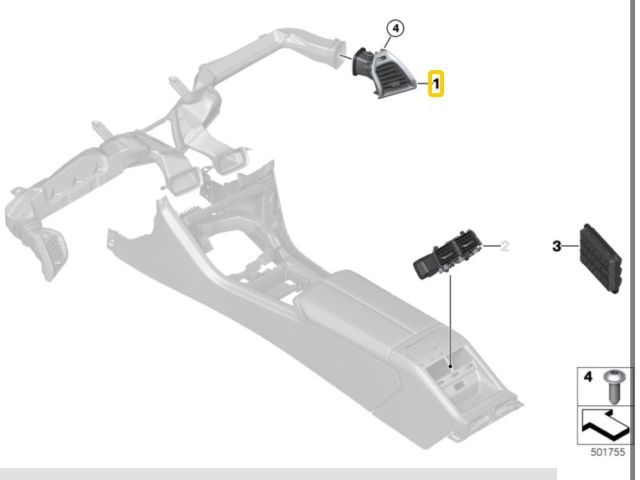 4
1
2
3
4
501755