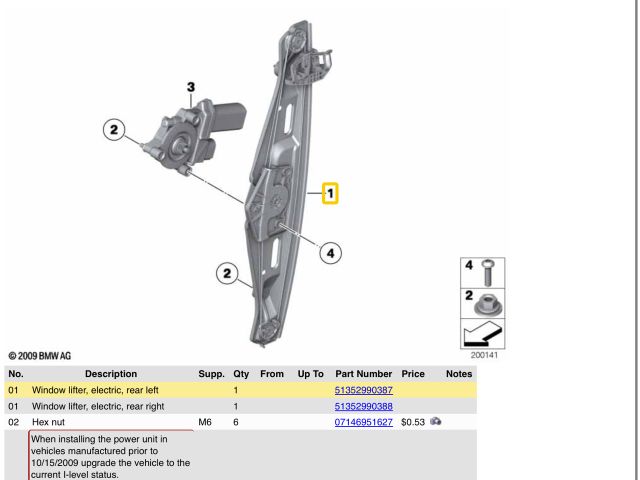 3

2

1

4

2

4

2

200141

© 2009 BMW AG

| No. | Description | Supp. | Qty | From | Up To | Part Number | Price | Notes |
|---|---|---|---|---|---|---|---|---|
| 01 | Window lifter, electric, rear left | | 1 | | | 51352990387 | | |
| 01 | Window lifter, electric, rear right | | 1 | | | 51352990388 | | |
| 02 | Hex nut | M6 | 6 | | | 07146951627 | $0.53 | |

When installing the power unit in vehicles manufactured prior to 10/15/2009 upgrade the vehicle to the current I-level status.