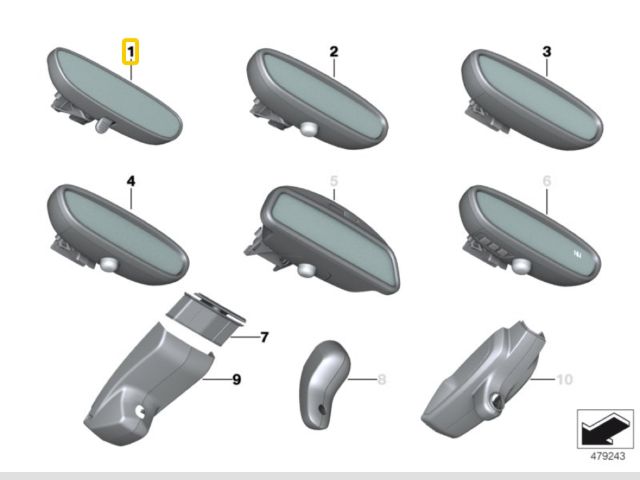 1
2
3
4
5
6
7
9
8
10
479243