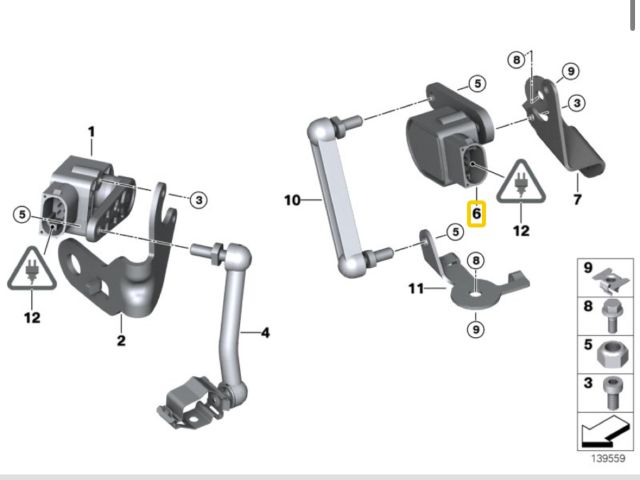 1
3
5
12
2
4
10
5
8
9
3
7
6
12
5
8
11
9
9
8
5
3
139559