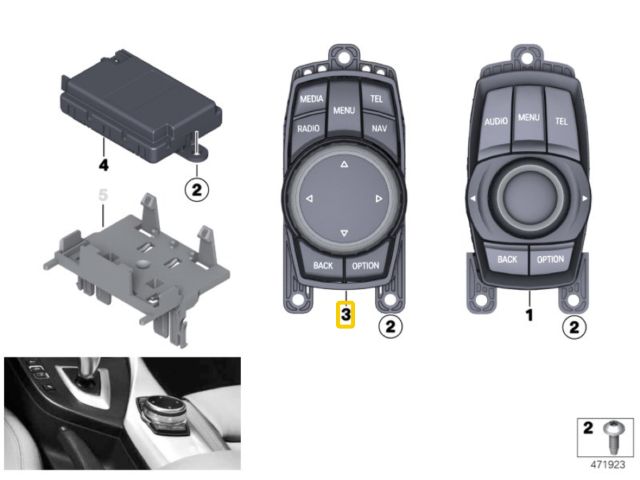 4

2

5

MEDIA
MENU
TEL
RADIO
NAV
BACK
OPTION

3

2

AUDIO
MENU
TEL
BACK
OPTION

1

2

2

471923