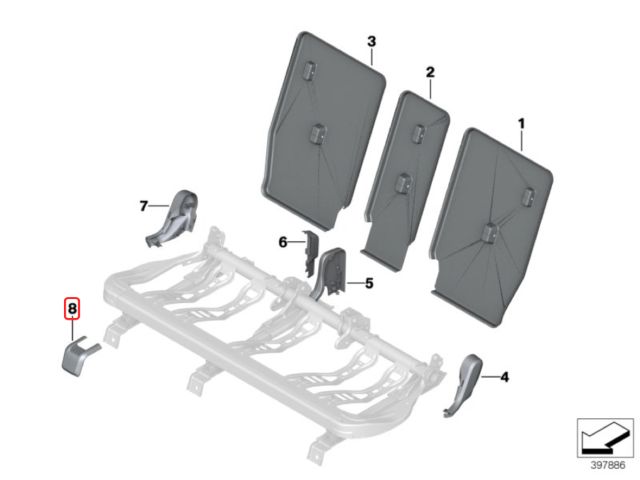 3
2
1
7
6
5
8
4
397886