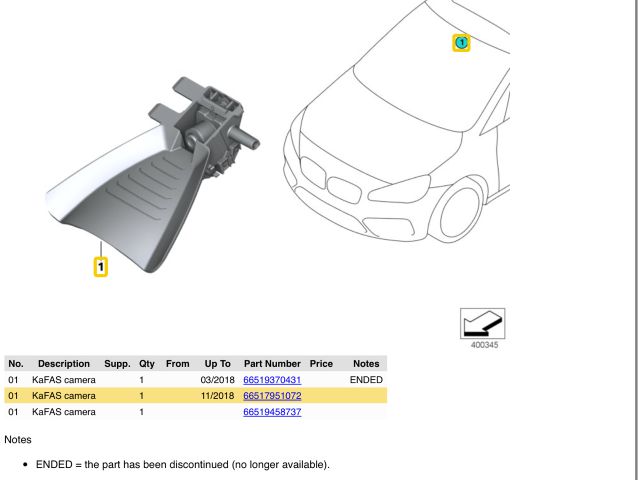 1

1

400345

| No. | Description | Supp. | Qty | From | Up To | Part Number | Price | Notes |
|---|---|---|---|---|---|---|---|---|
| 01 | KaFAS camera | | 1 | | 03/2018 | 66519370431 | | ENDED |
| 01 | KaFAS camera | | 1 | | 11/2018 | 66517951072 | | |
| 01 | KaFAS camera | | 1 | | | 66519458737 | | |

Notes

• ENDED = the part has been discontinued (no longer available).