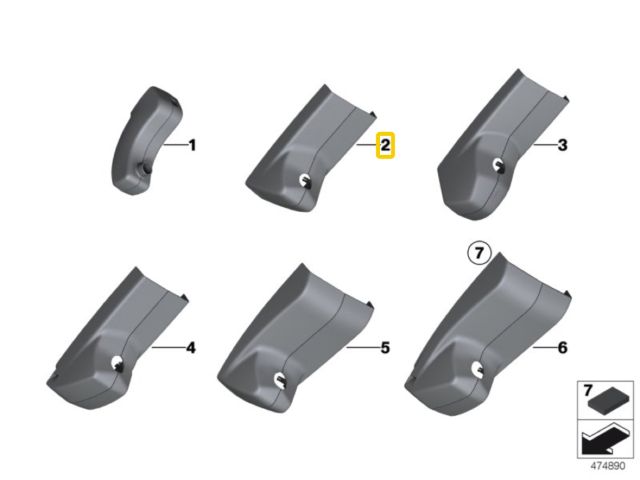 1
2
3
7
4
5
6
7
474890