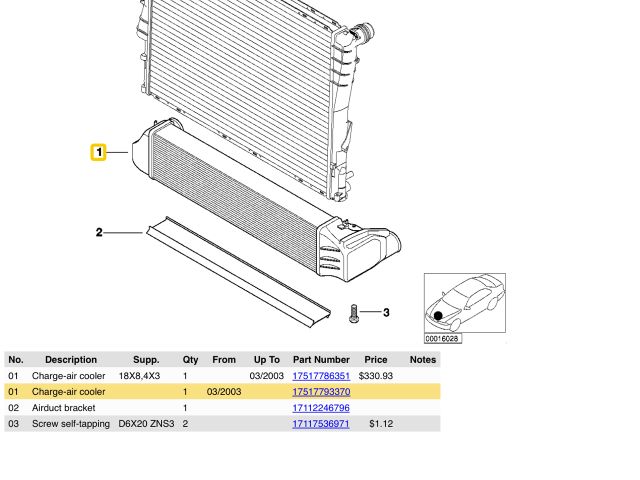 1
2
3
00016028

| No. | Description | Supp. | Qty | From | Up To | Part Number | Price | Notes |
|---|---|---|---|---|---|---|---|---|
| 01 | Charge-air cooler | 18X8,4X3 | 1 | | 03/2003 | 17517786351 | $330.93 | |
| 01 | Charge-air cooler | | 1 | 03/2003 | | 17517793370 | | |
| 02 | Airduct bracket | | 1 | | | 17112246796 | | |
| 03 | Screw self-tapping | D6X20 ZNS3 | 2 | | | 17117536971 | $1.12 | |