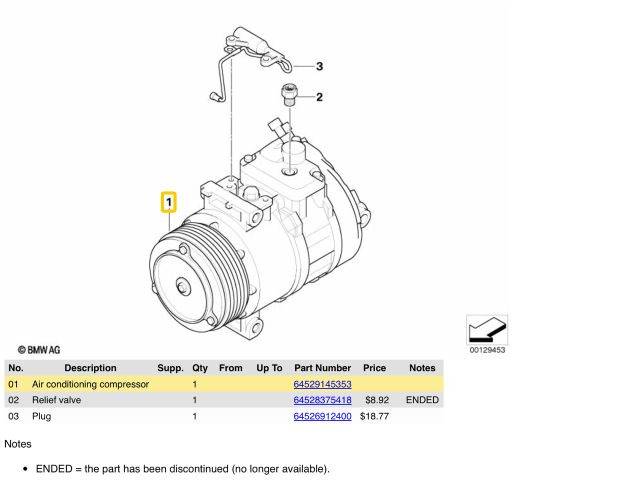 3

2

1

© BMW AG

00129453

| No. | Description | Supp. | Qty | From | Up To | Part Number | Price | Notes |
|---|---|---|---|---|---|---|---|---|
| 01 | Air conditioning compressor | | 1 | | | 64529145353 | | |
| 02 | Relief valve | | 1 | | | 64528375418 | $8.92 | ENDED |
| 03 | Plug | | 1 | | | 64526912400 | $18.77 | |

Notes

• ENDED = the part has been discontinued (no longer available).