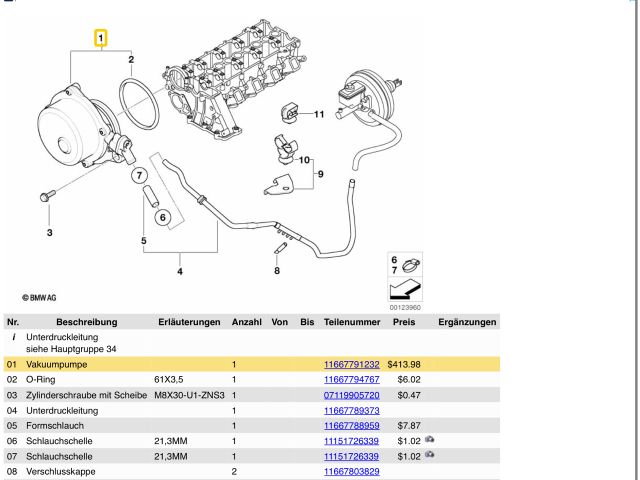 1
2
11
10
9
7
6
3
5
4
8
6
7
© BMW AG
00123960

| Nr. | Beschreibung | Erläuterungen | Anzahl | Von | Bis | Teilenummer | Preis | Ergänzungen |
|---|---|---|---|---|---|---|---|---|
| i | Unterdruckleitung siehe Hauptgruppe 34 | | | | | | | |
| 01 | Vakuumpumpe | | 1 | | | 11667791232 | $413.98 | |
| 02 | O-Ring | 61X3,5 | 1 | | | 11667794767 | $6.02 | |
| 03 | Zylinderschraube mit Scheibe | M8X30-U1-ZNS3 | 1 | | | 07119905720 | $0.47 | |
| 04 | Unterdruckleitung | | 1 | | | 11667789373 | | |
| 05 | Formschlauch | | 1 | | | 11667788959 | $7.87 | |
| 06 | Schlauchschelle | 21,3MM | 1 | | | 11151726339 | $1.02 | |
| 07 | Schlauchschelle | 21,3MM | 1 | | | 11151726339 | $1.02 | |
| 08 | Verschlusskappe | | 2 | | | 11667803829 | | |