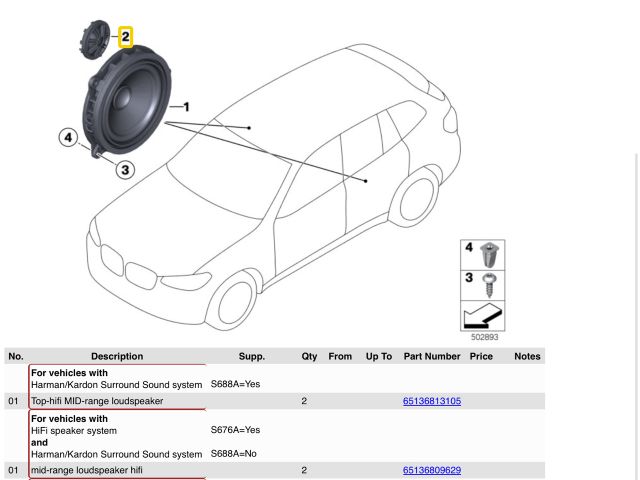 2
1
4
3
4
3
502893

| No. | Description | Supp. | Qty | From | Up To | Part Number | Price | Notes |
|---|---|---|---|---|---|---|---|---|
| | **For vehicles with** Harman/Kardon Surround Sound system | S688A=Yes | | | | | | |
| 01 | Top-hifi MID-range loudspeaker | | 2 | | | 65136813105 | | |
| | **For vehicles with** HiFi speaker system **and** Harman/Kardon Surround Sound system | S676A=Yes S688A=No | | | | | | |
| 01 | mid-range loudspeaker hifi | | 2 | | | 65136809629 | | |