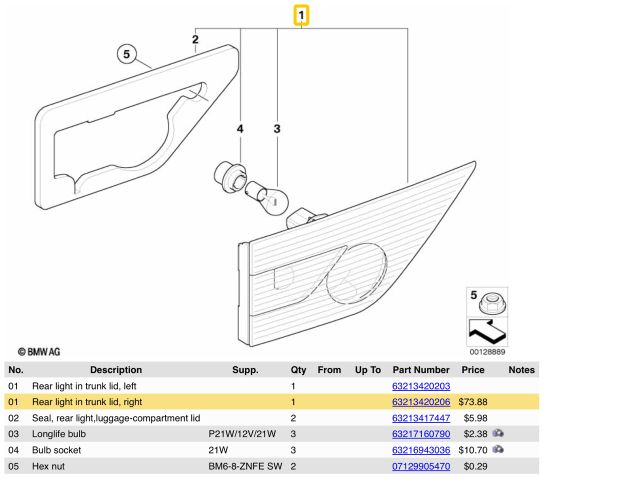 1
2
5
4
3
5
© BMW AG
00128889

| No. | Description | Supp. | Qty | From | Up To | Part Number | Price | Notes |
|---|---|---|---|---|---|---|---|---|
| 01 | Rear light in trunk lid, left | | 1 | | | 63213420203 | | |
| 01 | Rear light in trunk lid, right | | 1 | | | 63213420206 | $73.88 | |
| 02 | Seal, rear light,luggage-compartment lid | | 2 | | | 63213417447 | $5.98 | |
| 03 | Longlife bulb | P21W/12V/21W | 3 | | | 63217160790 | $2.38 | |
| 04 | Bulb socket | 21W | 3 | | | 63216943036 | $10.70 | |
| 05 | Hex nut | BM6-8-ZNFE SW | 2 | | | 07129905470 | $0.29 | |