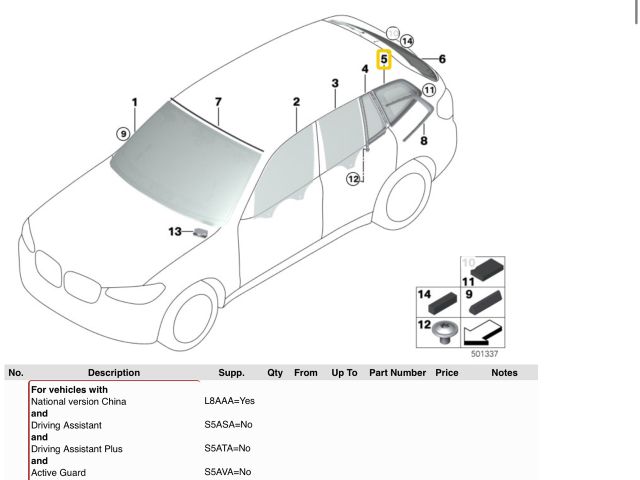 10
14
5
6
4
3
11
1
7
2
9
8
12
13
10
11
14
9
12
501337

| No. | Description | Supp. | Qty | From | Up To | Part Number | Price | Notes |
|---|---|---|---|---|---|---|---|---|
| | **For vehicles with** | | | | | | | |
| | National version China | L8AAA=Yes | | | | | | |
| | **and** | | | | | | | |
| | Driving Assistant | S5ASA=No | | | | | | |
| | **and** | | | | | | | |
| | Driving Assistant Plus | S5ATA=No | | | | | | |
| | **and** | | | | | | | |
| | Active Guard | S5AVA=No | | | | | | |