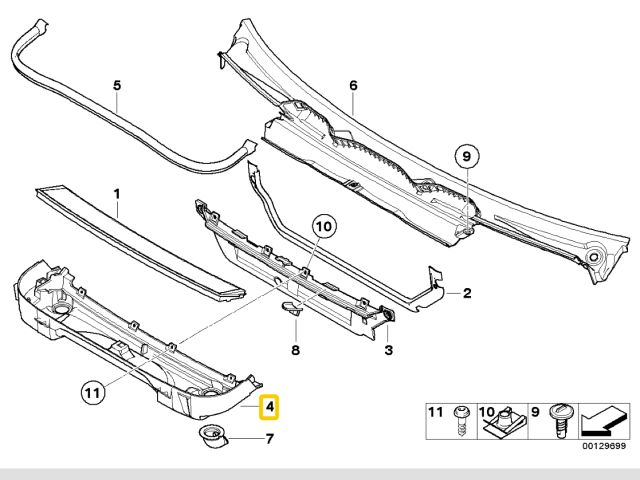 5
6
9
1
10
2
8
3
11
4
7
11
10
9
00129699