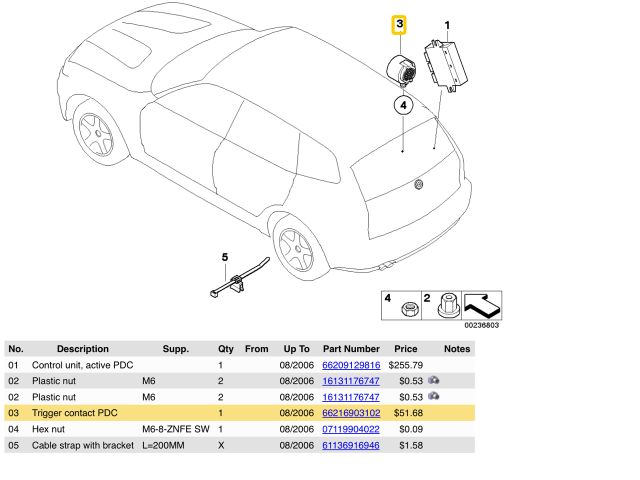 3
1
4
5
4
2
00236803

| No. | Description | Supp. | Qty | From | Up To | Part Number | Price | Notes |
|---|---|---|---|---|---|---|---|---|
| 01 | Control unit, active PDC | | 1 | | 08/2006 | 66209129816 | $255.79 | |
| 02 | Plastic nut | M6 | 2 | | 08/2006 | 16131176747 | $0.53 | |
| 02 | Plastic nut | M6 | 2 | | 08/2006 | 16131176747 | $0.53 | |
| 03 | Trigger contact PDC | | 1 | | 08/2006 | 66216903102 | $51.68 | |
| 04 | Hex nut | M6-8-ZNFE SW | 1 | | 08/2006 | 07119904022 | $0.09 | |
| 05 | Cable strap with bracket | L=200MM | X | | 08/2006 | 61136916946 | $1.58 | |