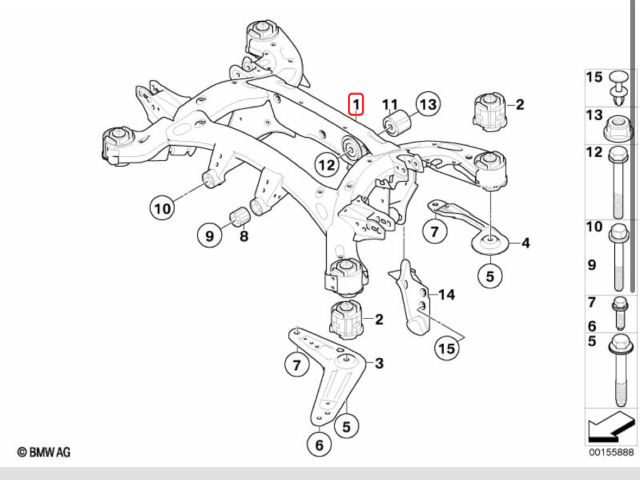 1
11
13
2
12
10
9
8
7
4
5
14
2
15
7
3
5
6
15
13
12
10
9
7
6
5
© BMW AG
00155888