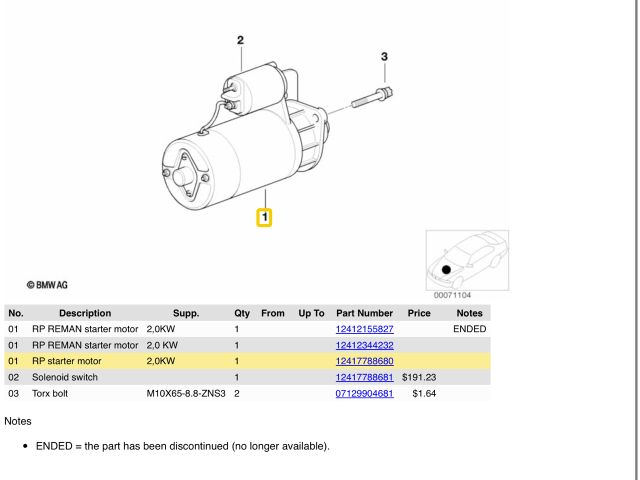 2

3

1

© BMW AG

00071104

| No. | Description | Supp. | Qty | From | Up To | Part Number | Price | Notes |
|---|---|---|---|---|---|---|---|---|
| 01 | RP REMAN starter motor | 2,0KW | 1 | | | 12412155827 | | ENDED |
| 01 | RP REMAN starter motor | 2,0 KW | 1 | | | 12412344232 | | |
| 01 | RP starter motor | 2,0KW | 1 | | | 12417788680 | | |
| 02 | Solenoid switch | | 1 | | | 12417788681 | $191.23 | |
| 03 | Torx bolt | M10X65-8.8-ZNS3 | 2 | | | 07129904681 | $1.64 | |

Notes

• ENDED = the part has been discontinued (no longer available).