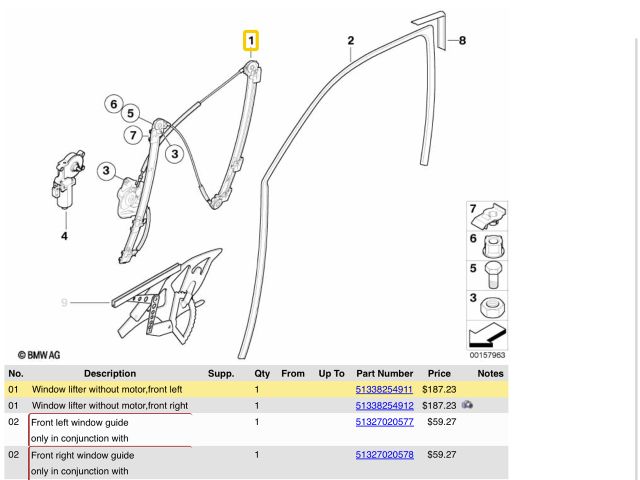 1
2
8
6
5
7
3
3
4
9
7
6
5
3
© BMW AG
00157963

| No. | Description | Supp. | Qty | From | Up To | Part Number | Price | Notes |
|---|---|---|---|---|---|---|---|---|
| 01 | Window lifter without motor,front left | | 1 | | | 51338254911 | $187.23 | |
| 01 | Window lifter without motor,front right | | 1 | | | 51338254912 | $187.23 | |
| 02 | Front left window guide only in conjunction with | | 1 | | | 51327020577 | $59.27 | |
| 02 | Front right window guide only in conjunction with | | 1 | | | 51327020578 | $59.27 | |