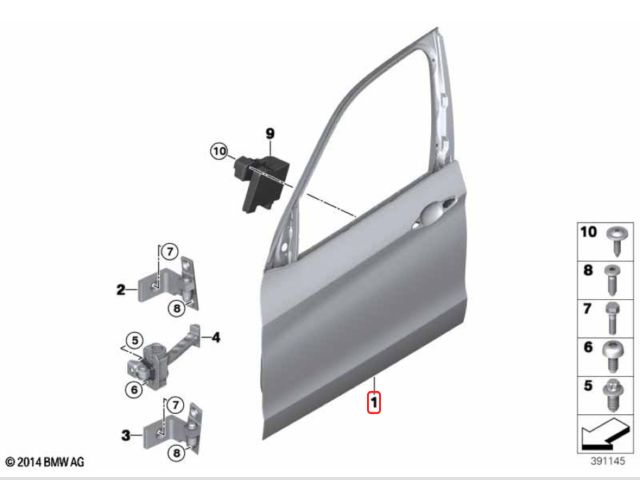 9
10
7
2
8
5
4
6
7
3
8
1
10
8
7
6
5
© 2014 BMW AG
391145