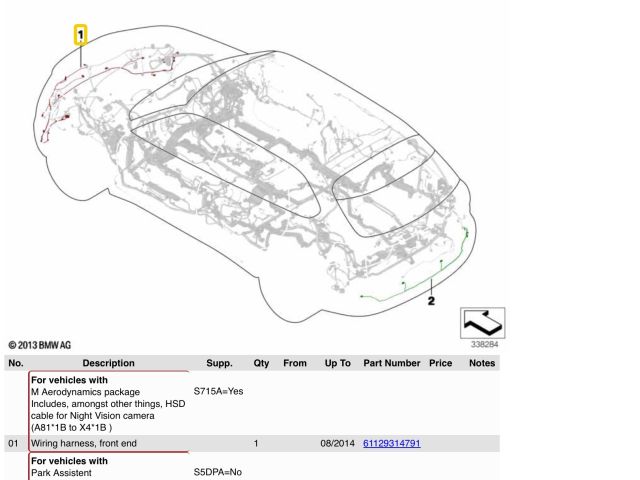 1

2

338284

© 2013 BMW AG

| No. | Description | Supp. | Qty | From | Up To | Part Number | Price | Notes |
|---|---|---|---|---|---|---|---|---|
| | **For vehicles with** M Aerodynamics package Includes, amongst other things, HSD cable for Night Vision camera (A81*1B to X4*1B ) | S715A=Yes | | | | | | |
| 01 | Wiring harness, front end | | 1 | | 08/2014 | 61129314791 | | |
| | **For vehicles with** Park Assistent | S5DPA=No | | | | | | |