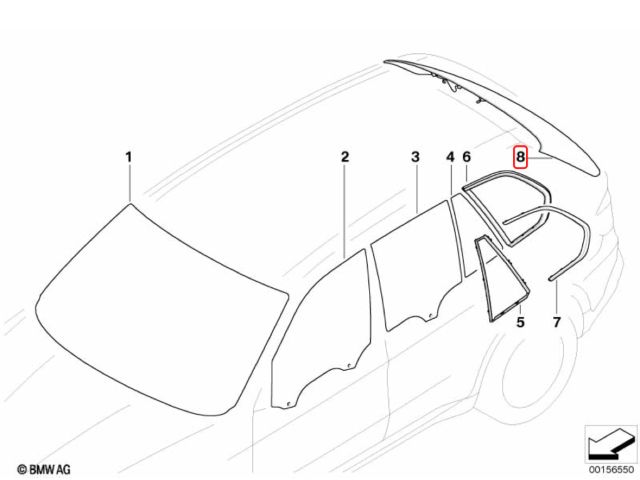 1
2
3
4
6
8
5
7
© BMW AG
00156550