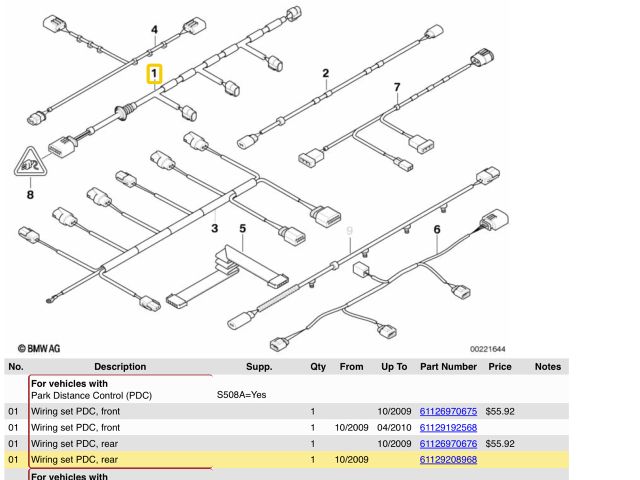 4
1
2
7
8
3
5
9
6

© BMW AG
00221644

| No. | Description | Supp. | Qty | From | Up To | Part Number | Price | Notes |
|---|---|---|---|---|---|---|---|---|
| | **For vehicles with** Park Distance Control (PDC) | S508A=Yes | | | | | | |
| 01 | Wiring set PDC, front | | 1 | | 10/2009 | 61126970675 | $55.92 | |
| 01 | Wiring set PDC, front | | 1 | 10/2009 | 04/2010 | 61129192568 | | |
| 01 | Wiring set PDC, rear | | 1 | | 10/2009 | 61126970676 | $55.92 | |
| 01 | Wiring set PDC, rear | | 1 | 10/2009 | | 61129208968 | | |
| | **For vehicles with** | | | | | | | |