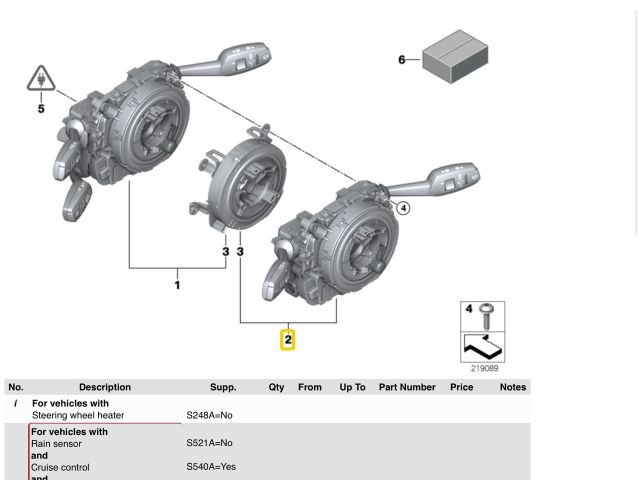 6

5

4

3

3

1

2

4

219089

| No. | Description | Supp. | Qty | From | Up To | Part Number | Price | Notes |
|---|---|---|---|---|---|---|---|---|
| i | **For vehicles with** Steering wheel heater | S248A=No | | | | | | |
| | **For vehicles with** Rain sensor **and** Cruise control **and** | S521A=No S540A=Yes | | | | | | |