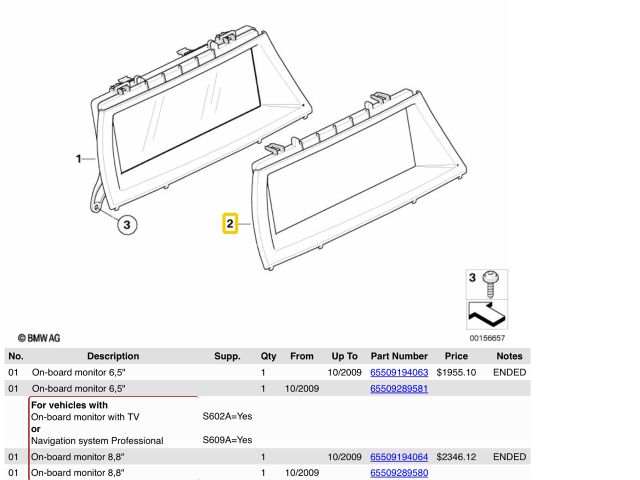 1

3

2

3

© BMW AG

00156657

| No. | Description | Supp. | Qty | From | Up To | Part Number | Price | Notes |
|---|---|---|---|---|---|---|---|---|
| 01 | On-board monitor 6,5" | | 1 | | 10/2009 | 65509194063 | $1955.10 | ENDED |
| 01 | On-board monitor 6,5" | | 1 | 10/2009 | | 65509289581 | | |
| | **For vehicles with** On-board monitor with TV **or** Navigation system Professional | S602A=Yes S609A=Yes | | | | | | |
| 01 | On-board monitor 8,8" | | 1 | | 10/2009 | 65509194064 | $2346.12 | ENDED |
| 01 | On-board monitor 8,8" | | 1 | 10/2009 | | 65509289580 | | |