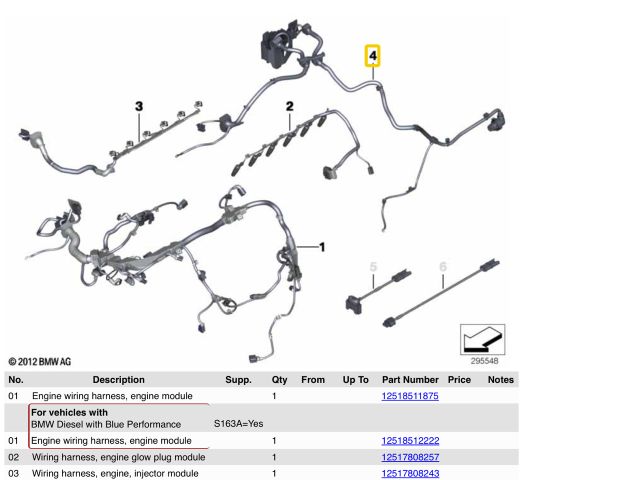 4

3

2

1

5

6

295548

© 2012 BMW AG

| No. | Description | Supp. | Qty | From | Up To | Part Number | Price | Notes |
|---|---|---|---|---|---|---|---|---|
| 01 | Engine wiring harness, engine module | | 1 | | | 12518511875 | | |
| | **For vehicles with** BMW Diesel with Blue Performance | S163A=Yes | | | | | | |
| 01 | Engine wiring harness, engine module | | 1 | | | 12518512222 | | |
| 02 | Wiring harness, engine glow plug module | | 1 | | | 12517808257 | | |
| 03 | Wiring harness, engine, injector module | | 1 | | | 12517808243 | | |