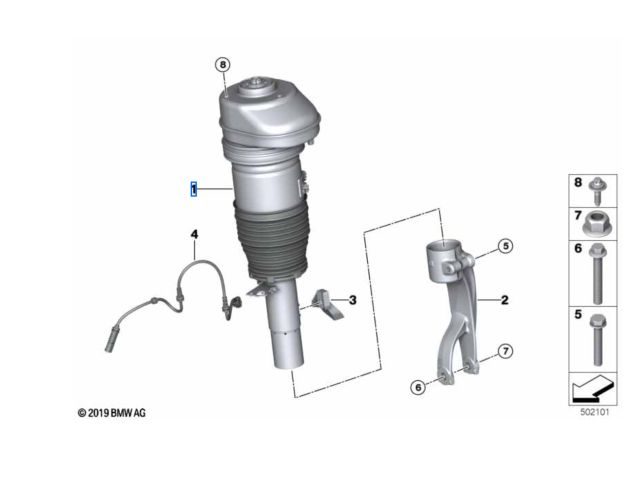 8
1
4
3
5
2
7
6
8
7
6
5
© 2019 BMW AG
502101