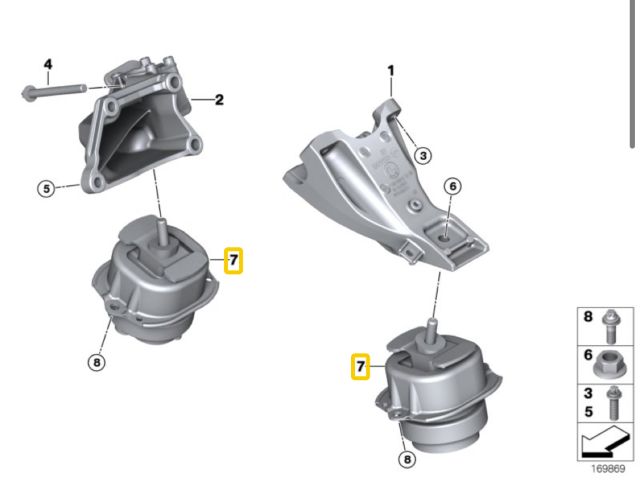 4
2
5
7
8
1
3
6
7
8
8
6
3
5
169869