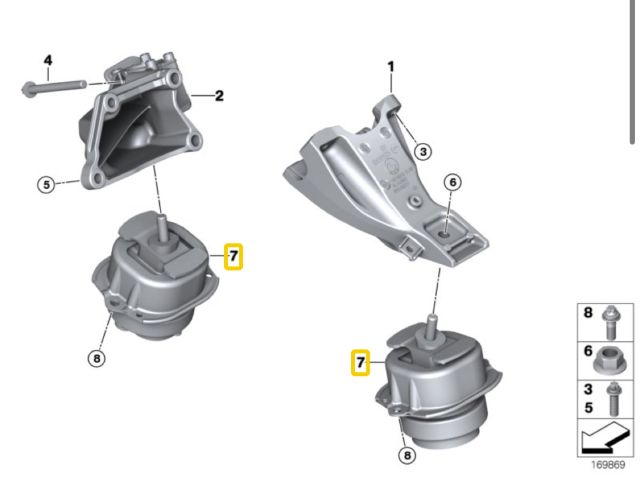 4
2
5
7
8
1
3
6
7
8
8
6
3
5
169869