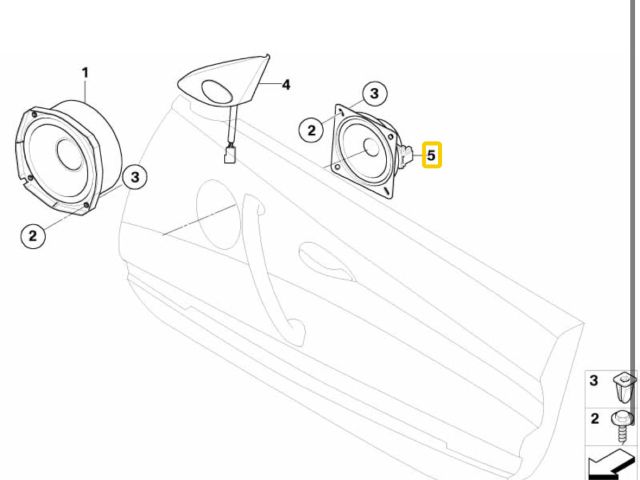 1
4
3
2
5
3
2
3
2